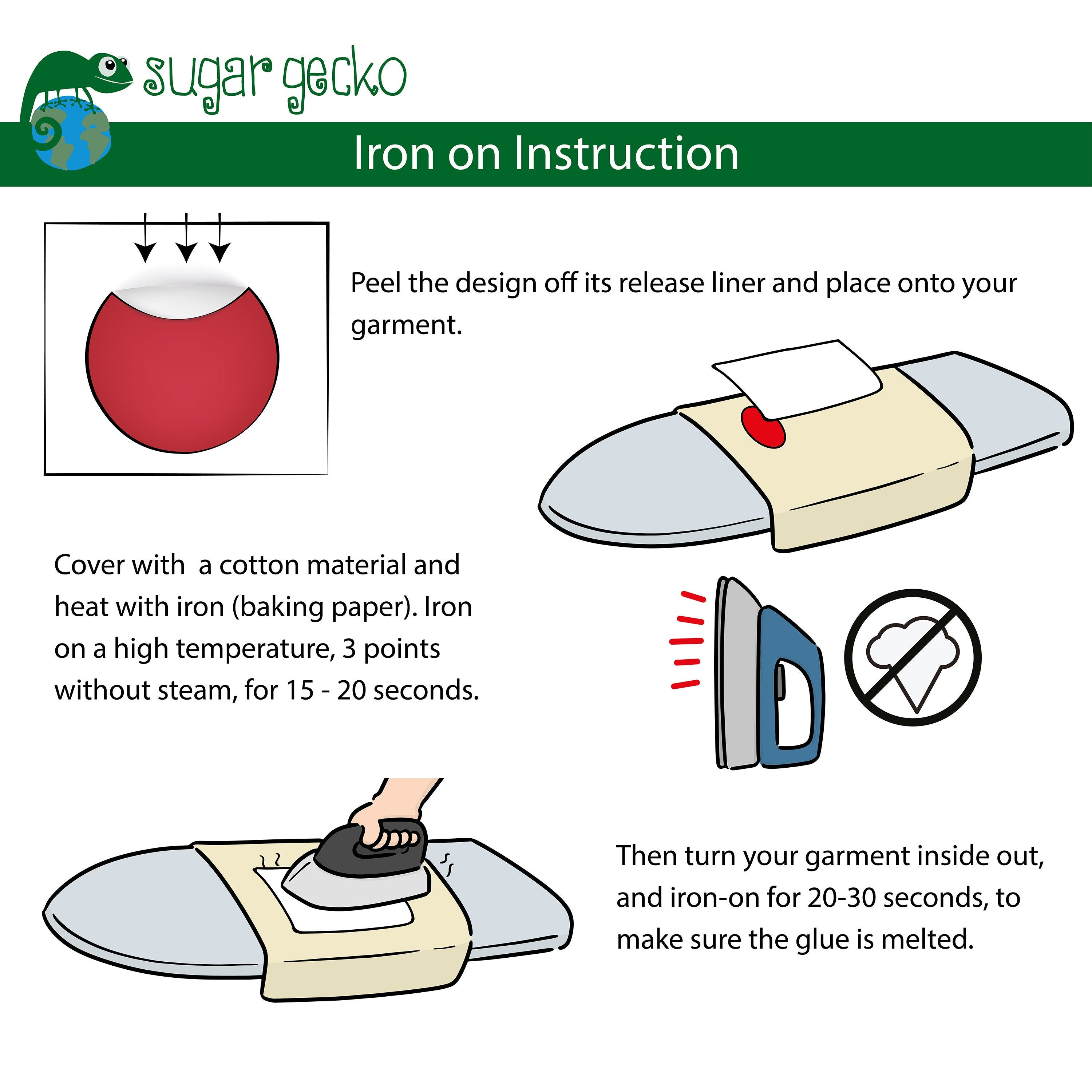 sugar gecko

Iron on Instruction

Peel the design off its release liner and place onto your garment.

Cover with  a cotton material and heat with iron (baking paper). Iron on a high temperature, 3 points without steam, for 15 - 20 seconds.

Then turn your garment inside out, and iron-on for 20-30 seconds, to make sure the glue is melted.